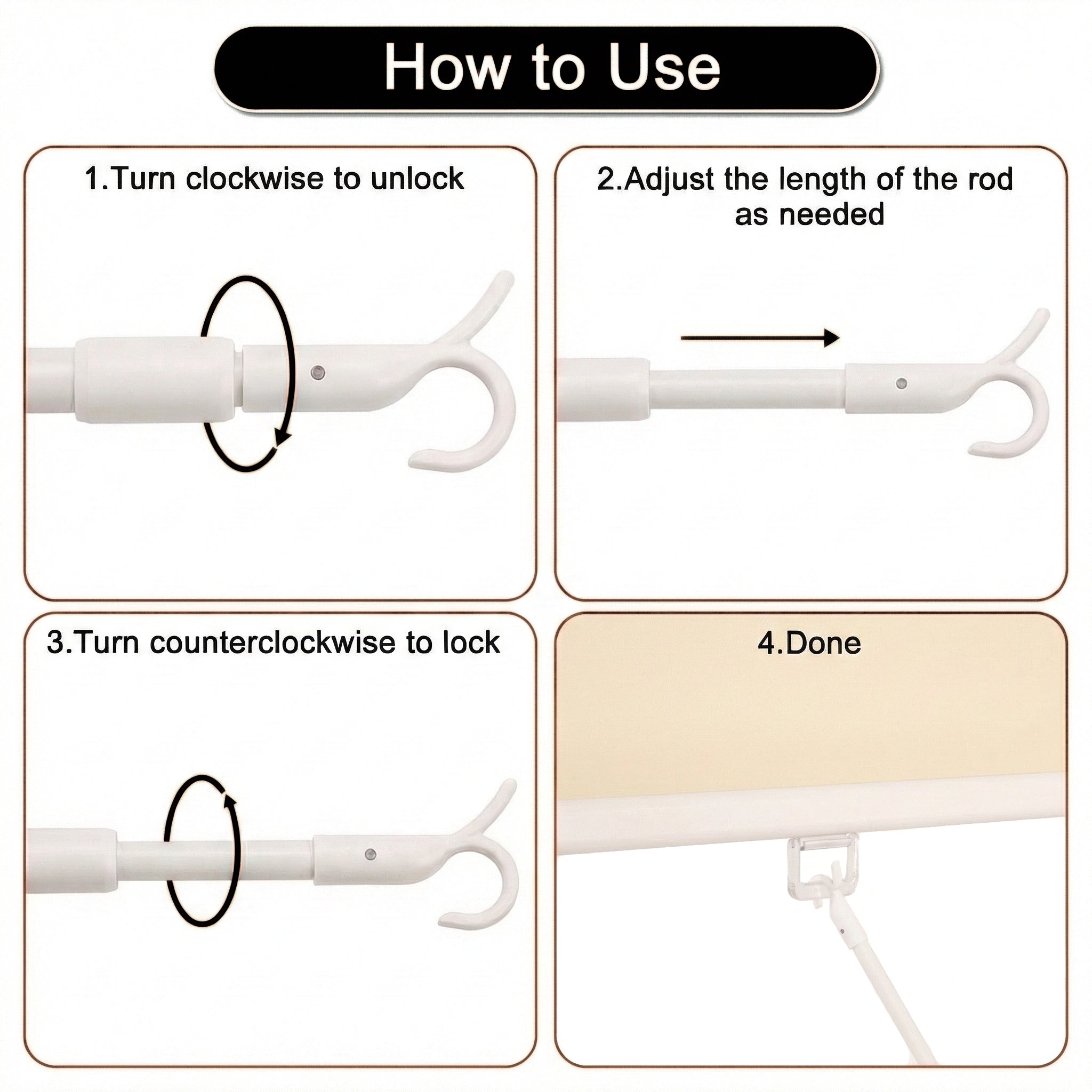 How to Use

1.Turn clockwise to unlock

2.Adjust the length of the rod as needed

3.Turn counterclockwise to lock

4.Done