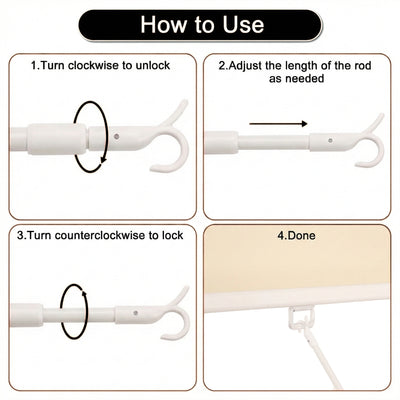 How to Use

1.Turn clockwise to unlock

2.Adjust the length of the rod as needed

3.Turn counterclockwise to lock

4.Done